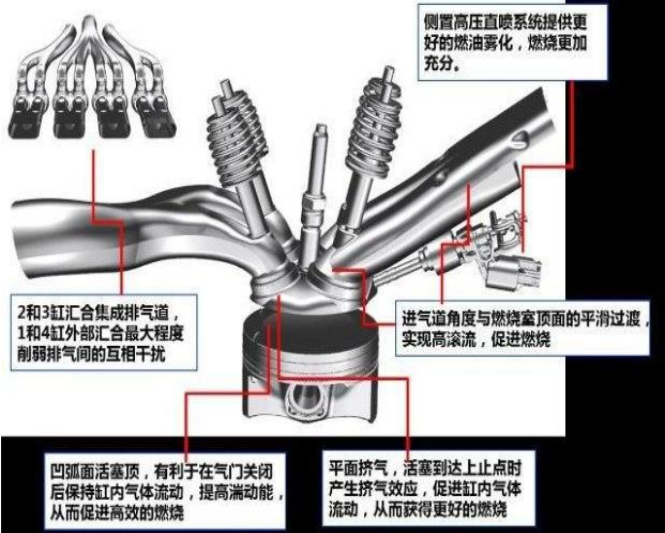 侧置高压直喷系统提供更好的燃油雾化，燃烧更加充分。

2和3缸汇合集成排气道，1和4缸外部汇合最大程度削弱排气间的互相干扰

进气道角度与燃烧室顶面的平滑过渡，实现高滚流，促进燃烧

凹弧面活塞顶，有利于在气门关闭后保持缸内气体流动，提高湍动能，从而促进高效的燃烧

平面挤气，活塞到达上止点时产生挤气效应，促进缸内气体流动，从而获得更好的燃烧